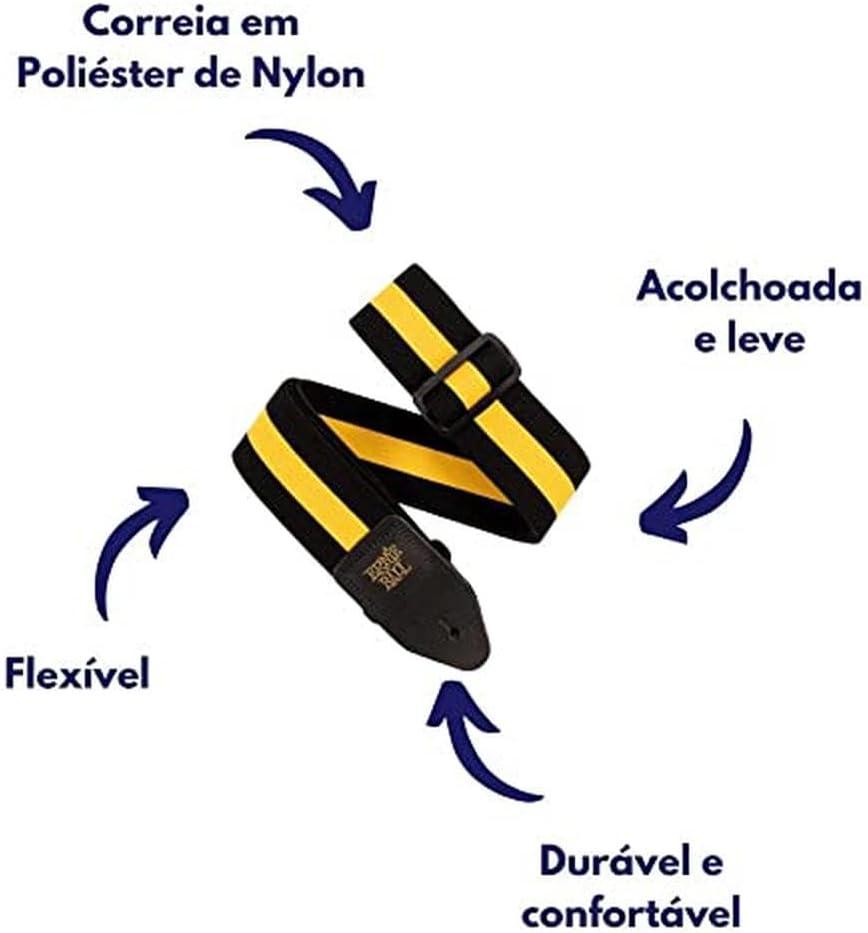 Correia em Poliéster de Nylon

Acolchoada e leve

ERNIE BALL

Flexível

Durável e confortável